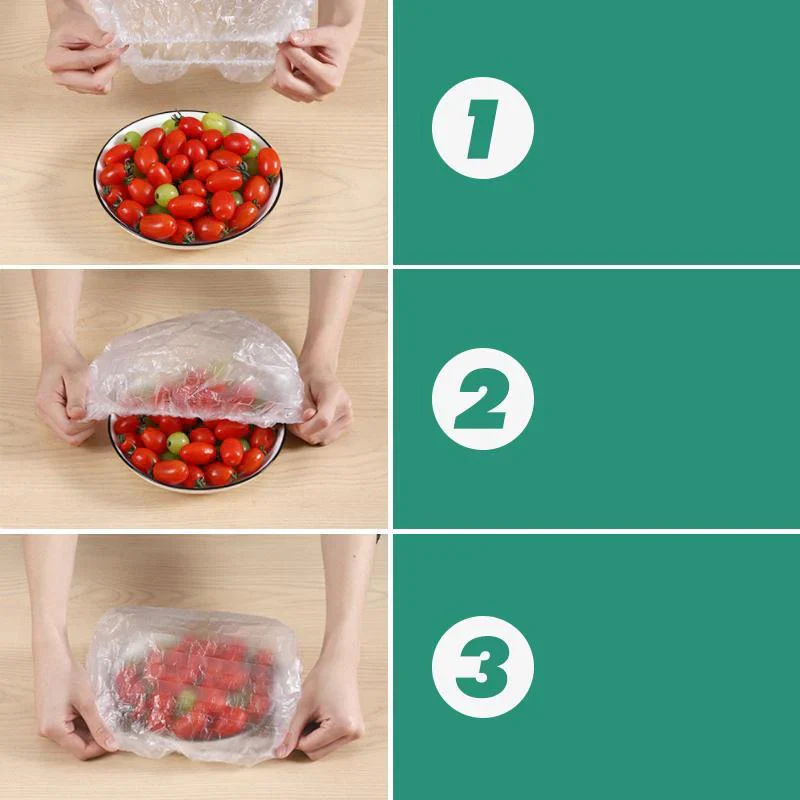 1

2

3