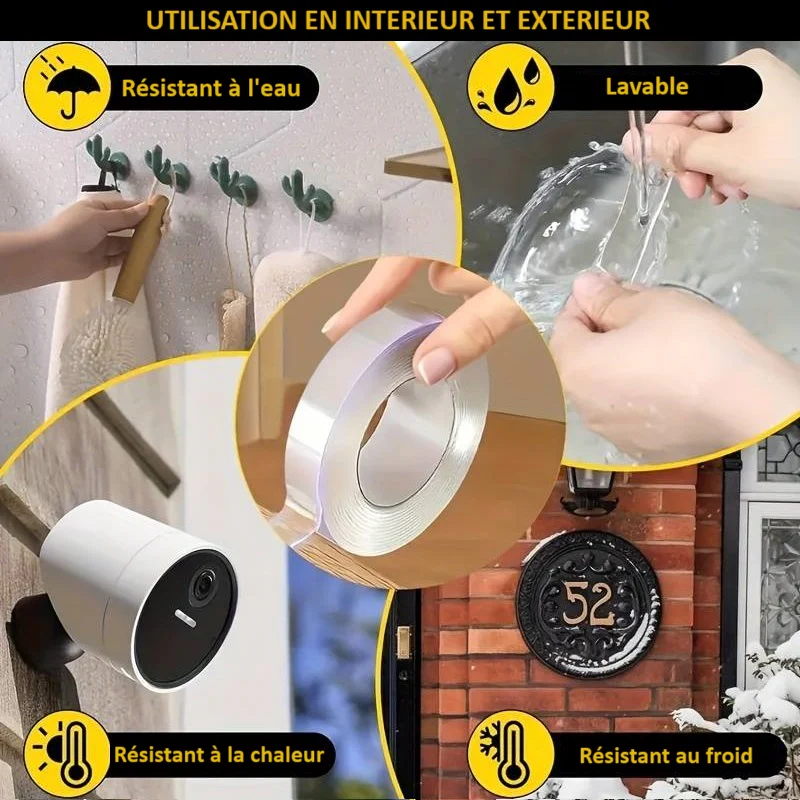 UTILISATION EN INTERIEUR ET EXTERIEUR

Résistant à l'eau

Lavable

52

Résistant à la chaleur

Résistant au froid